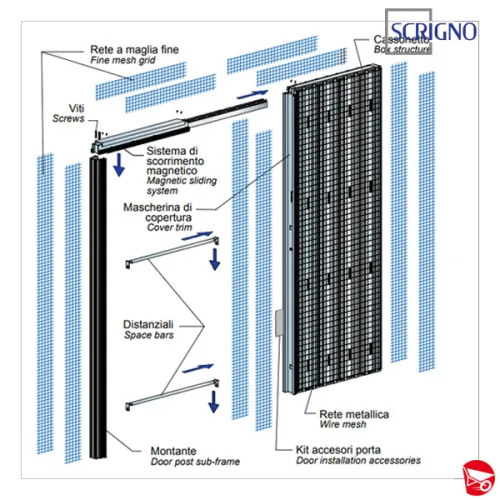 SCRIGNO

Rete a maglia fine
Fine mesh grid

Cassonetto
Box structure

Viti
Screws

Sistema di scorrimento magnetico
Magnetic sliding system

Mascherina di copertura
Cover trim

Distanziali
Space bars

Rete metallica
Wire mesh

Montante
Door post sub-frame

Kit accesori porta
Door installation accessories